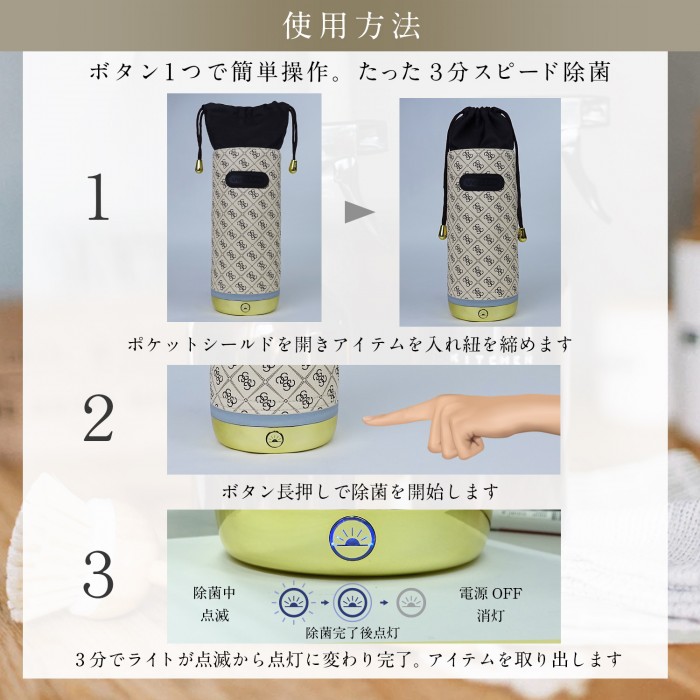 使用方法

ボタン1つで簡単操作。たった3分スピード除菌

1

ポケットシールドを開きアイテムを入れ紐を締めます

2

ボタン長押しで除菌を開始します

3

除菌中
点滅

除菌完了後点灯

電源 OFF
消灯

3分でライトが点滅から点灯に変わり完了。アイテムを取り出します